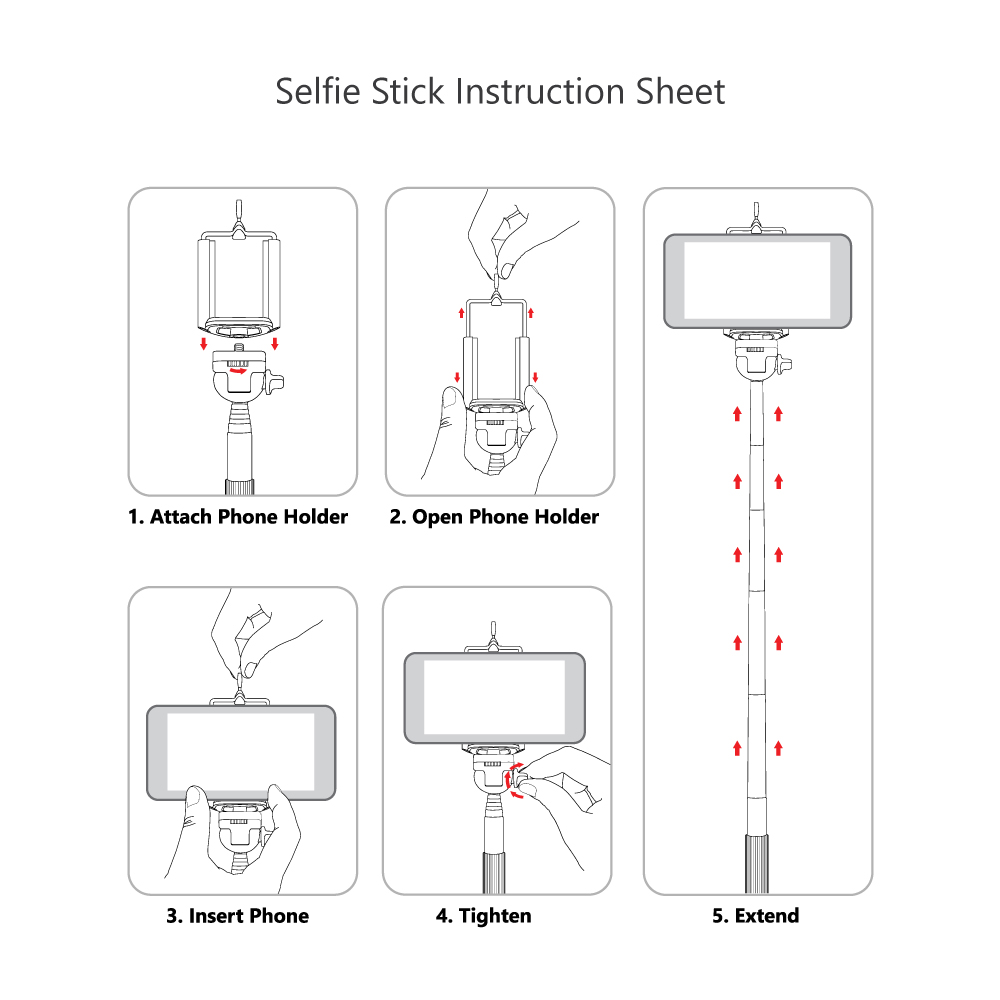 Selfie Stick Instruction Sheet

1. Attach Phone Holder

2. Open Phone Holder

3. Insert Phone

4. Tighten

5. Extend